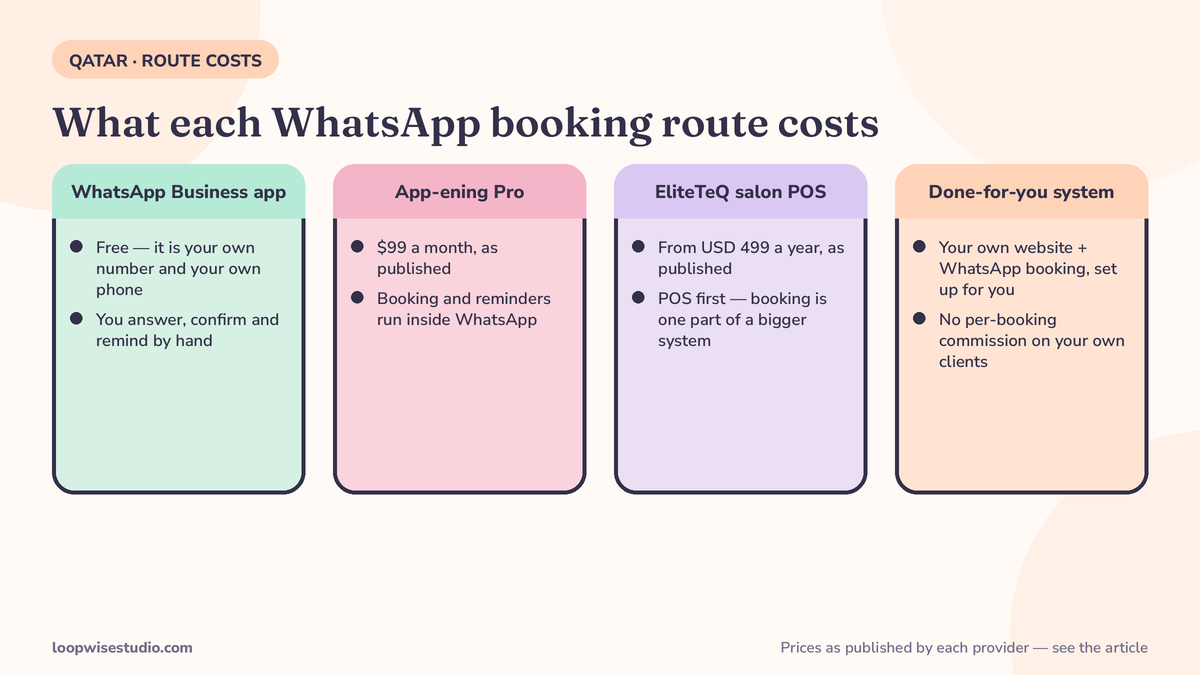 QATAR · ROUTE COSTS

What each WhatsApp booking route costs

WhatsApp Business app

• Free — it is your own number and your own phone
• You answer, confirm and remind by hand

App-ening Pro

• $99 a month, as published
• Booking and reminders run inside WhatsApp

EliteTeQ salon POS

• From USD 499 a year, as published
• POS first — booking is one part of a bigger system

Done-for-you system

• Your own website + WhatsApp booking, set up for you
• No per-booking commission on your own clients

loopwisestudio.com

Prices as published by each provider — see the article