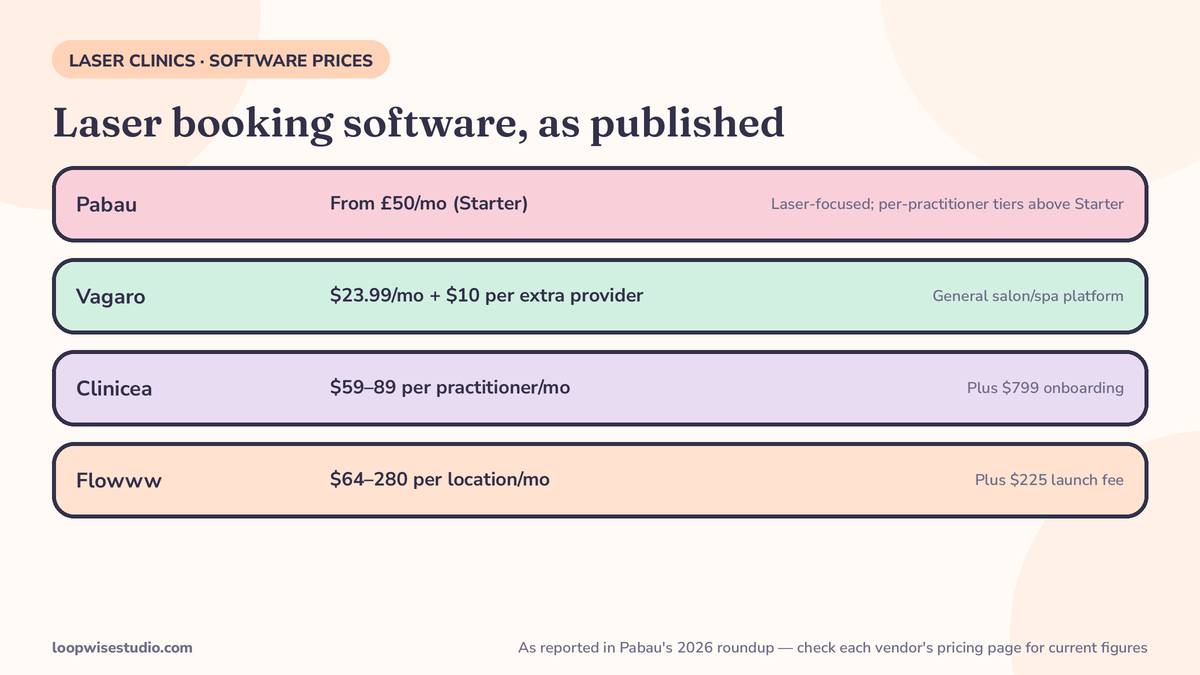 LASER CLINICS · SOFTWARE PRICES

Laser booking software, as published

Pabau
From £50/mo (Starter)
Laser-focused; per-practitioner tiers above Starter

Vagaro
$23.99/mo + $10 per extra provider
General salon/spa platform

Clinicea
$59–89 per practitioner/mo
Plus $799 onboarding

Flowww
$64–280 per location/mo
Plus $225 launch fee

loopwisestudio.com

As reported in Pabau's 2026 roundup — check each vendor's pricing page for current figures