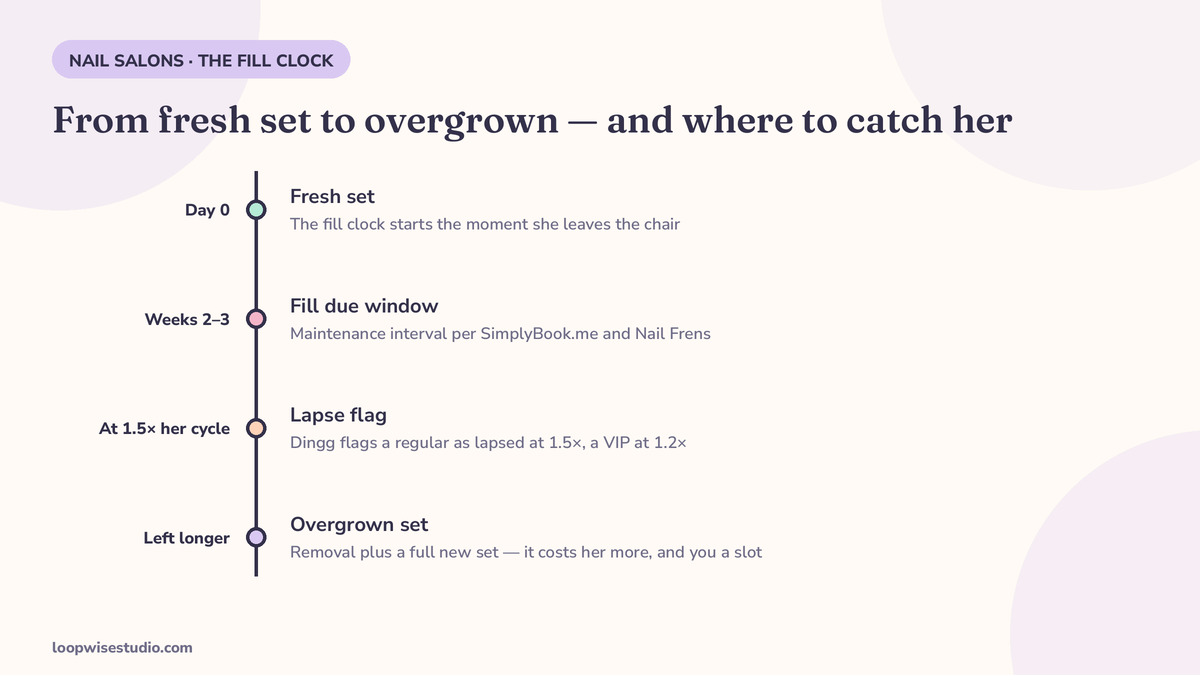 NAIL SALONS · THE FILL CLOCK

From fresh set to overgrown — and where to catch her

Day 0

Fresh set

The fill clock starts the moment she leaves the chair

Weeks 2–3

Fill due window

Maintenance interval per SimplyBook.me and Nail Frens

At 1.5× her cycle

Lapse flag

Dingg flags a regular as lapsed at 1.5×, a VIP at 1.2×

Left longer

Overgrown set

Removal plus a full new set — it costs her more, and you a slot

loopwisestudio.com