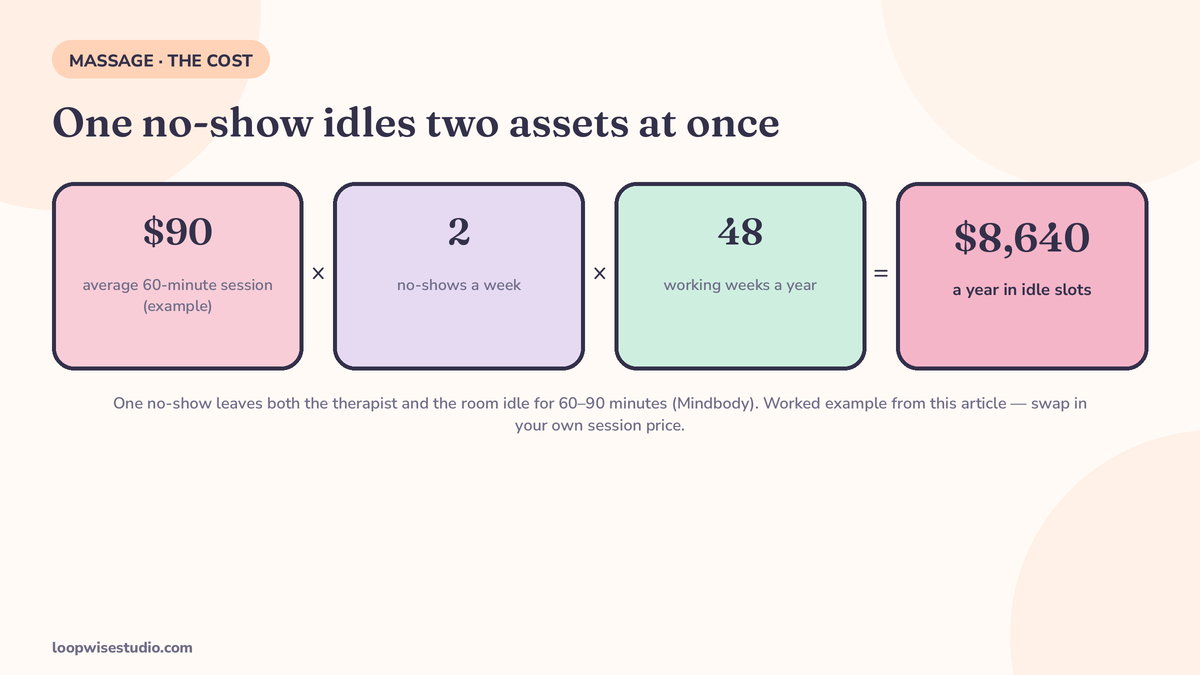 MASSAGE · THE COST

One no-show idles two assets at once

$90

average 60-minute session (example)

×

2

no-shows a week

×

48

working weeks a year

=

$8,640

a year in idle slots

One no-show leaves both the therapist and the room idle for 60–90 minutes (Mindbody). Worked example from this article — swap in your own session price.

loopwisestudio.com